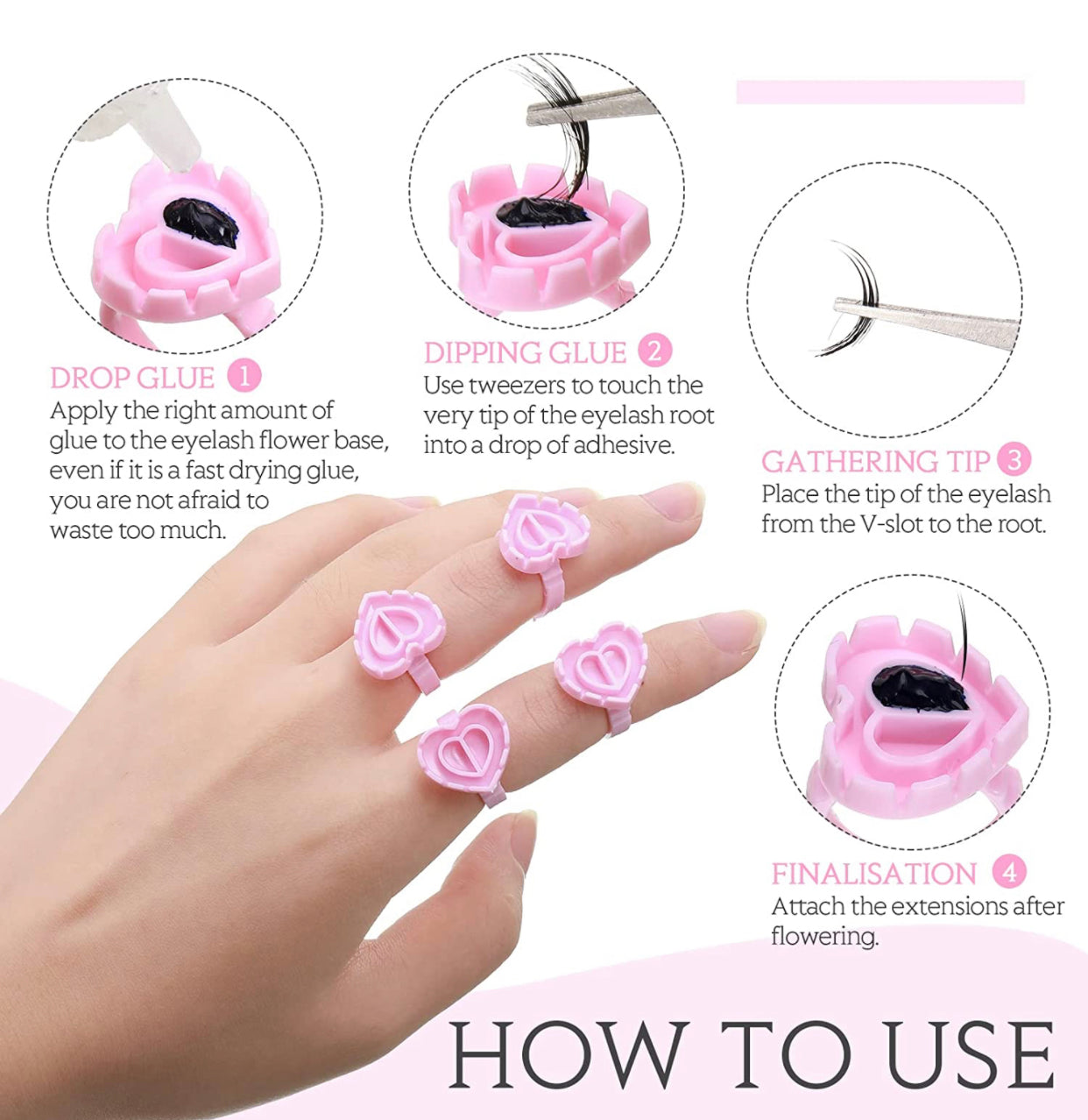 DROP GLUE 1
Apply the right amount of glue to the eyelash flower base, even if it is a fast drying glue, you are not afraid to waste too much.

DIPPING GLUE 2
Use tweezers to touch the very tip of the eyelash root into a drop of adhesive.

GATHERING TIP 3
Place the tip of the eyelash from the V-slot to the root.

FINALISATION 4
Attach the extensions after flowering.

HOW TO USE